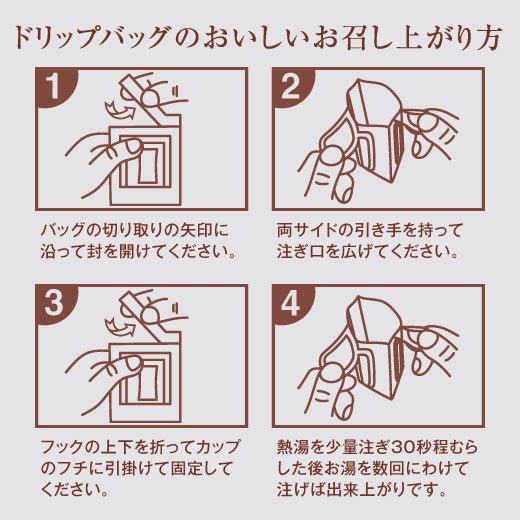 ドリップバッグのおいしいお召し上がり方

1

バッグの切り取りの矢印に沿って封を開けてください。

2

両サイドの引き手を持って注ぎ口を広げてください。

3

フックの上下を折ってカップのフチに引掛けて固定してください。

4

熱湯を少量注ぎ30秒程むらした後お湯を数回にわけて注げば出来上がりです。