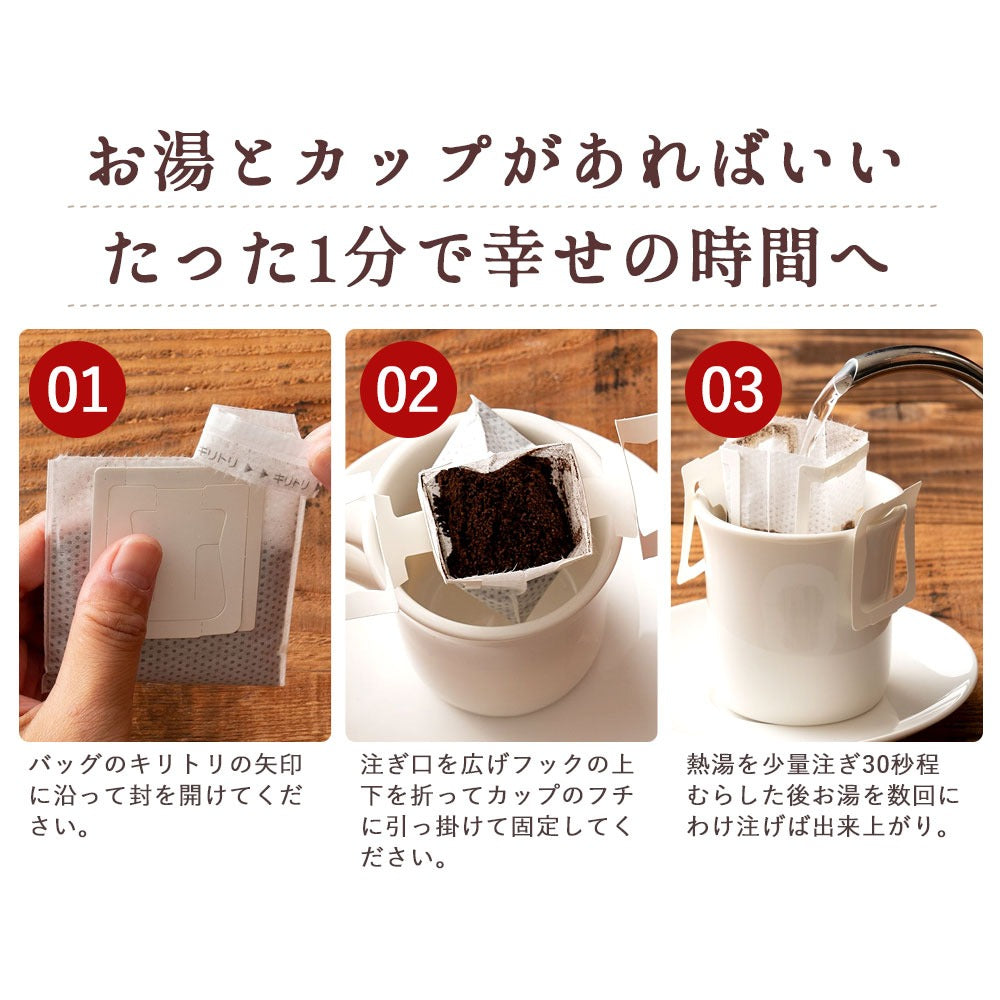 お湯とカップがあればいい

たった1分で幸せの時間へ

01

キリトリ ▶ ▶ キリトリ

バッグのキリトリの矢印に沿って封を開けてください。

02

注ぎ口を広げフックの上下を折ってカップのフチに引っ掛けて固定してください。

03

熱湯を少量注ぎ30秒程むらした後お湯を数回にわけ注げば出来上がり。