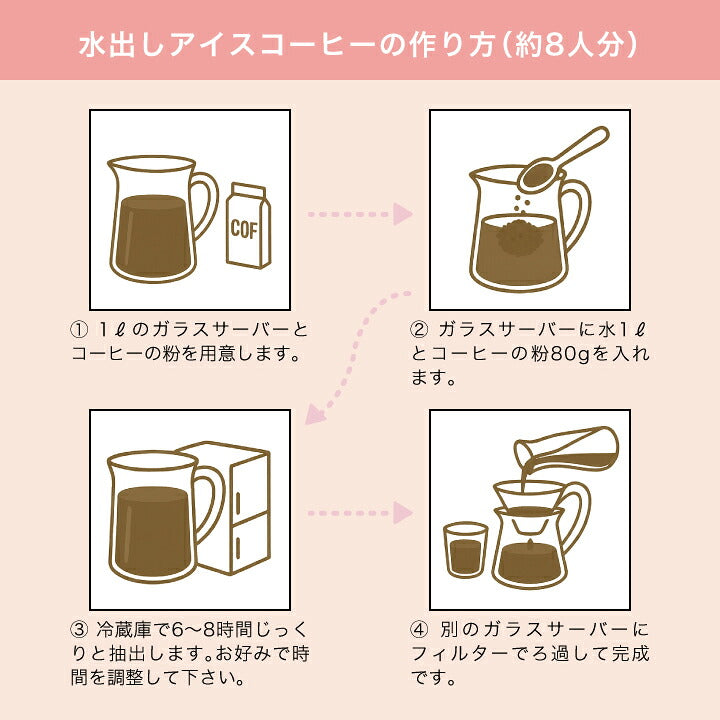 水出しアイスコーヒーの作り方（約8人分）

COF

① 1ℓのガラスサーバーとコーヒーの粉を用意します。

② ガラスサーバーに水1ℓとコーヒーの粉80gを入れます。

③ 冷蔵庫で6〜8時間じっくりと抽出します。お好みで時間を調整して下さい。

④ 別のガラスサーバーにフィルターでろ過して完成です。