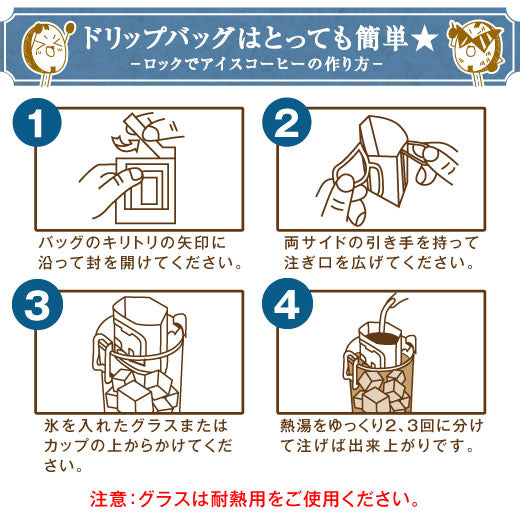 ドリップバッグはとっても簡単★
－ロックでアイスコーヒーの作り方－

1

バッグのキリトリの矢印に沿って封を開けてください。

2

両サイドの引き手を持って注ぎ口を広げてください。

3

氷を入れたグラスまたはカップの上からかけてください。

4

熱湯をゆっくり2、3回に分けて注げば出来上がりです。

注意：グラスは耐熱用をご使用ください。